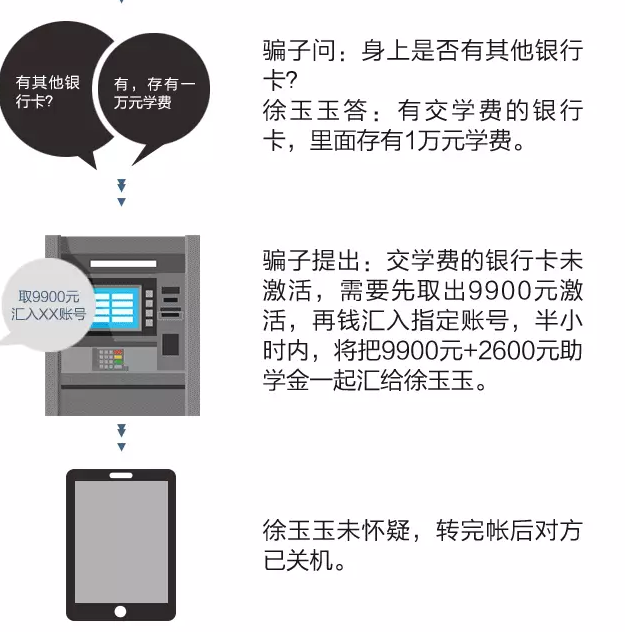 有其他银行卡?

有，存有一万元学费

骗子问：身上是否有其他银行卡?
徐玉玉答：有交学费的银行卡，里面存有1万元学费。

取9900元汇入XX账号

骗子提出：交学费的银行卡未激活，需要先取出9900元激活，再钱汇入指定账号，半小时内，将把9900元+2600元助学金一起汇给徐玉玉。

徐玉玉未怀疑，转完帐后对方已关机。