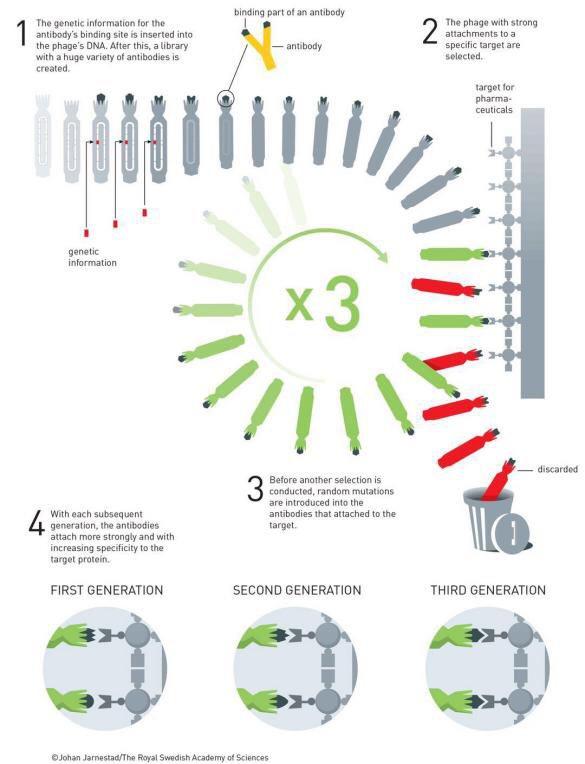 1 The genetic information for the antibody's binding site is inserted into the phage's DNA. After this, a library with a huge variety of antibodies is created.

binding part of an antibody

antibody

2 The phage with strong attachments to a specific target are selected.

target for pharmaceuticals

genetic information

x 3

discarded

3 Before another selection is conducted, random mutations are introduced into the antibodies that attached to the target.

4 With each subsequent generation, the antibodies attach more strongly and with increasing specificity to the target protein.

FIRST GENERATION

SECOND GENERATION

THIRD GENERATION

©Johan Jarnestad/The Royal Swedish Academy of Sciences