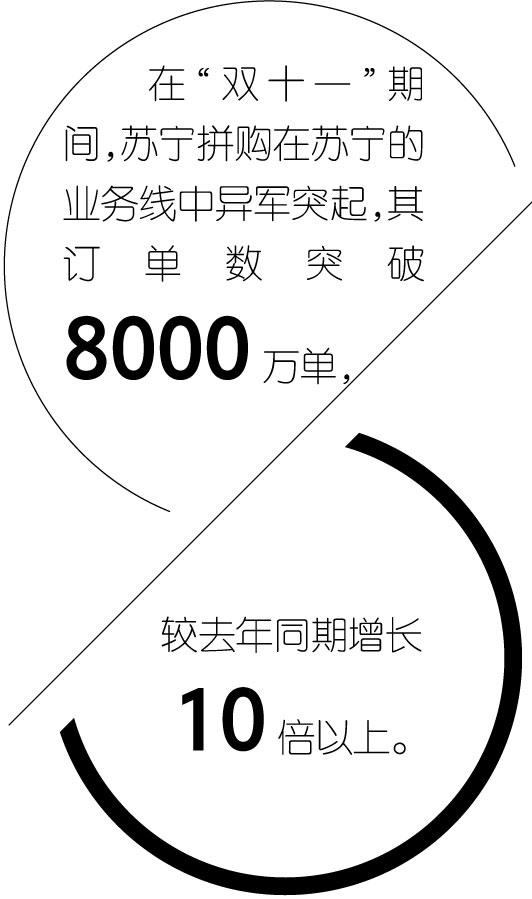 在“双十一”期间，苏宁拼购在苏宁的业务线中异军突起，其订单数突破8000万单，

较去年同期增长10倍以上。