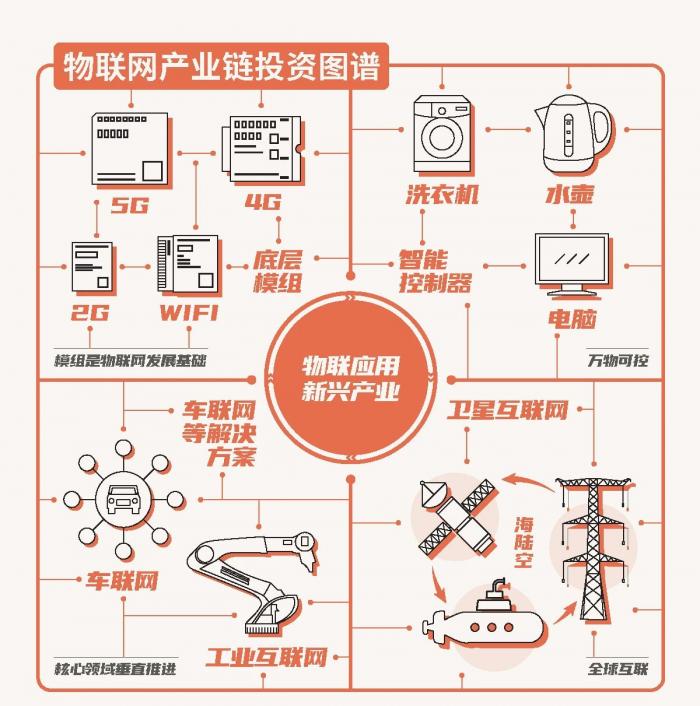 物联网产业链投资图谱

5G

4G

2G

WIFI

底层模组

模组是物联网发展基础

洗衣机

水壶

智能控制器

电脑

万物可控

物联应用新兴产业

车联网等解决方案

车联网

工业互联网

核心领域垂直推进

卫星互联网

海陆空

全球互联