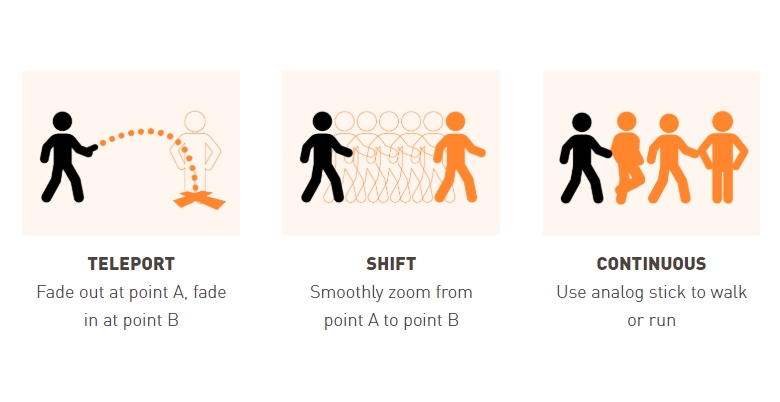 TELEPORT
Fade out at point A, fade in at point B

SHIFT
Smoothly zoom from point A to point B

CONTINUOUS
Use analog stick to walk or run